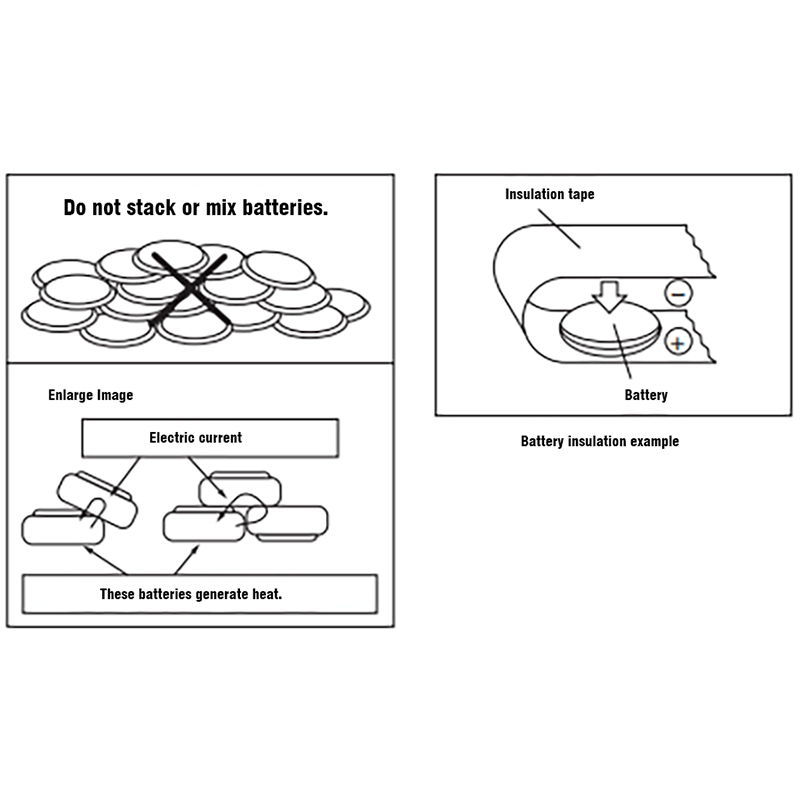 Do not stack or mix batteries.

Enlarge Image

Electric current

These batteries generate heat.

Insulation tape

−

+

Battery

Battery insulation example